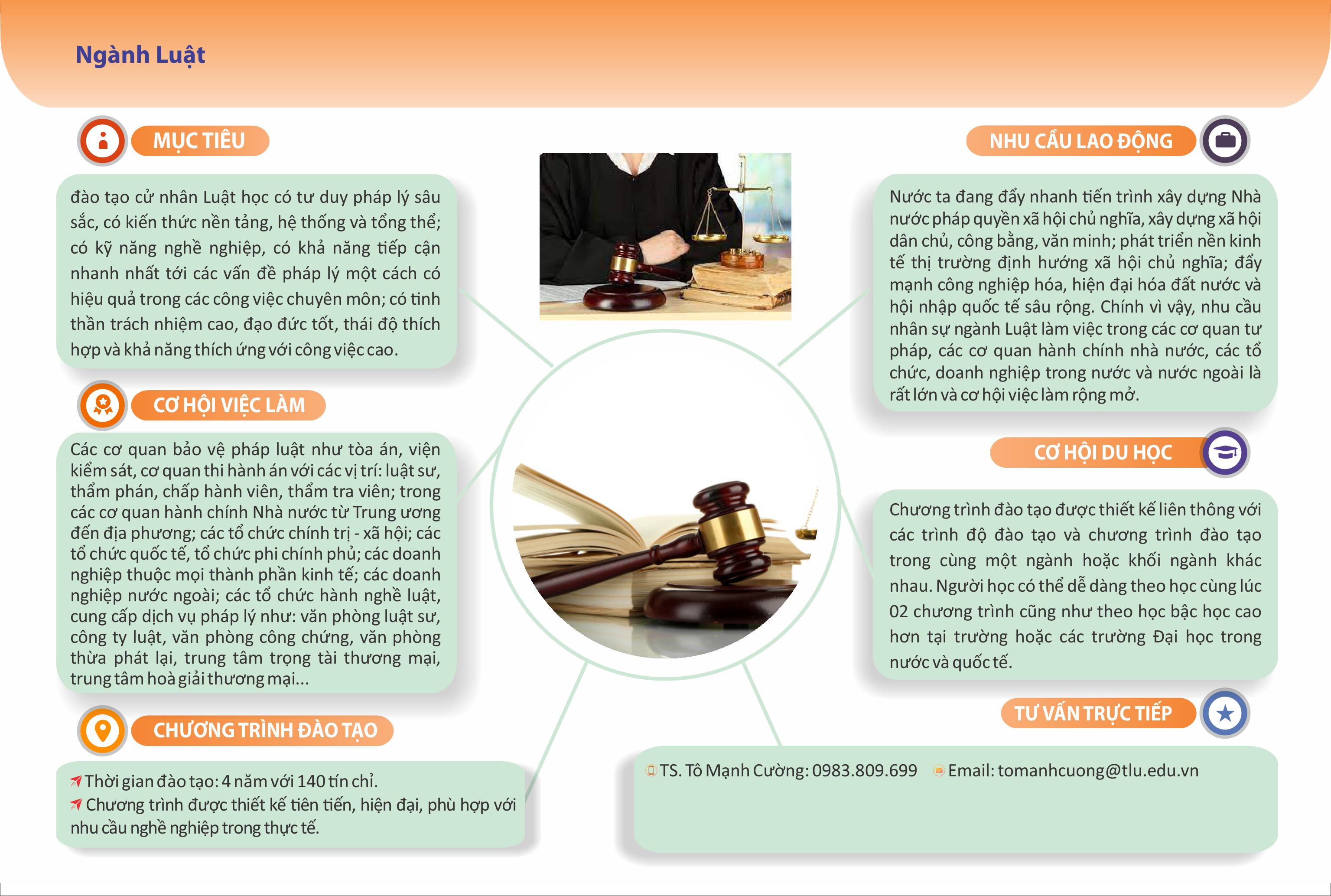 Ngành Luật

MỤC TIÊU

đào tạo cử nhân Luật học có tư duy pháp lý sâu sắc, có kiến thức nền tảng, hệ thống và tổng thể; có kỹ năng nghề nghiệp, có khả năng tiếp cận nhanh nhất tới các vấn đề pháp lý một cách có hiệu quả trong các công việc chuyên môn; có tinh thần trách nhiệm cao, đạo đức tốt, thái độ thích hợp và khả năng thích ứng với công việc cao.

CƠ HỘI VIỆC LÀM

Các cơ quan bảo vệ pháp luật như tòa án, viện kiểm sát, cơ quan thi hành án với các vị trí: luật sư, thẩm phán, chấp hành viên, thẩm tra viên; trong các cơ quan hành chính Nhà nước từ Trung ương đến địa phương; các tổ chức chính trị - xã hội; các tổ chức quốc tế, tổ chức phi chính phủ; các doanh nghiệp thuộc mọi thành phần kinh tế; các doanh nghiệp nước ngoài; các tổ chức hành nghề luật, cung cấp dịch vụ pháp lý như: văn phòng luật sư, công ty luật, văn phòng công chứng, văn phòng thừa phát lại, trung tâm trọng tài thương mại, trung tâm hoà giải thương mại...

CHƯƠNG TRÌNH ĐÀO TẠO

Thời gian đào tạo: 4 năm với 140 tín chỉ.
Chương trình được thiết kế tiên tiến, hiện đại, phù hợp với nhu cầu nghề nghiệp trong thực tế.

NHU CẦU LAO ĐỘNG

Nước ta đang đẩy nhanh tiến trình xây dựng Nhà nước pháp quyền xã hội chủ nghĩa, xây dựng xã hội dân chủ, công bằng, văn minh; phát triển nền kinh tế thị trường định hướng xã hội chủ nghĩa; đẩy mạnh công nghiệp hóa, hiện đại hóa đất nước và hội nhập quốc tế sâu rộng. Chính vì vậy, nhu cầu nhân sự ngành Luật làm việc trong các cơ quan tư pháp, các cơ quan hành chính nhà nước, các tổ chức, doanh nghiệp trong nước và nước ngoài là rất lớn và cơ hội việc làm rộng mở.

CƠ HỘI DU HỌC

Chương trình đào tạo được thiết kế liên thông với các trình độ đào tạo và chương trình đào tạo trong cùng một ngành hoặc khối ngành khác nhau. Người học có thể dễ dàng theo học cùng lúc 02 chương trình cũng như theo học bậc học cao hơn tại trường hoặc các trường Đại học trong nước và quốc tế.

TƯ VẤN TRỰC TIẾP

TS. Tô Mạnh Cường: 0983.809.699 Email: tomanhcuong@tlu.edu.vn